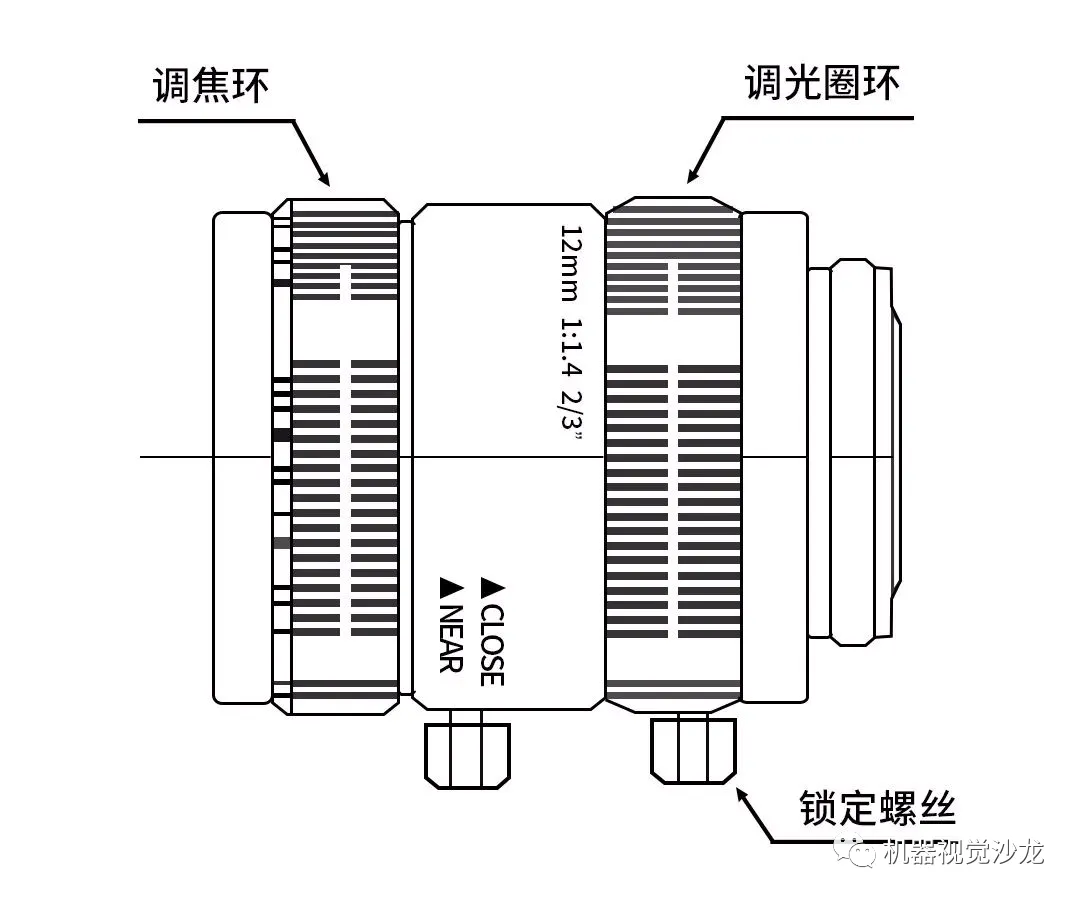 调焦环

调光圈环

12mm 1:1.4 2/3"

▲CLOSE
▲NEAR

锁定螺丝

机器视觉沙龙